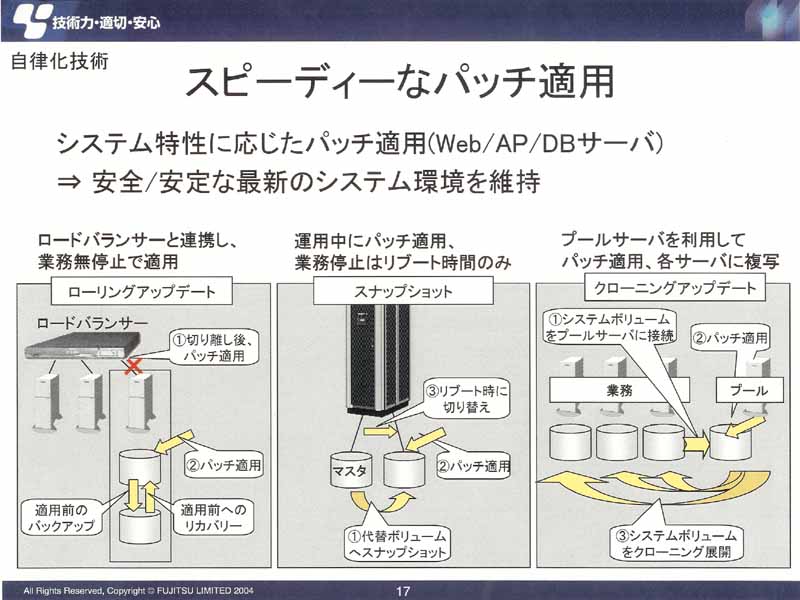 技術力・適切・安心

自律化技術

スピーディーなパッチ適用

システム特性に応じたパッチ適用(Web/AP/DBサーバ)
⇒ 安全/安定な最新のシステム環境を維持

ロードバランサーと連携し、業務無停止で適用

ローリングアップデート

ロードバランサー

①切り離し後、パッチ適用

②パッチ適用

適用前のバックアップ

適用前へのリカバリー

運用中にパッチ適用、業務停止はリブート時間のみ

スナップショット

③リブート時に切り替え

マスタ

②パッチ適用

①代替ボリュームへスナップショット

プールサーバを利用してパッチ適用、各サーバに複写

クローニングアップデート

①システムボリュームをプールサーバに接続

②パッチ適用

業務

プール

③システムボリュームをクローニング展開

All Rights Reserved, Copyright © FUJITSU LIMITED 2004

17